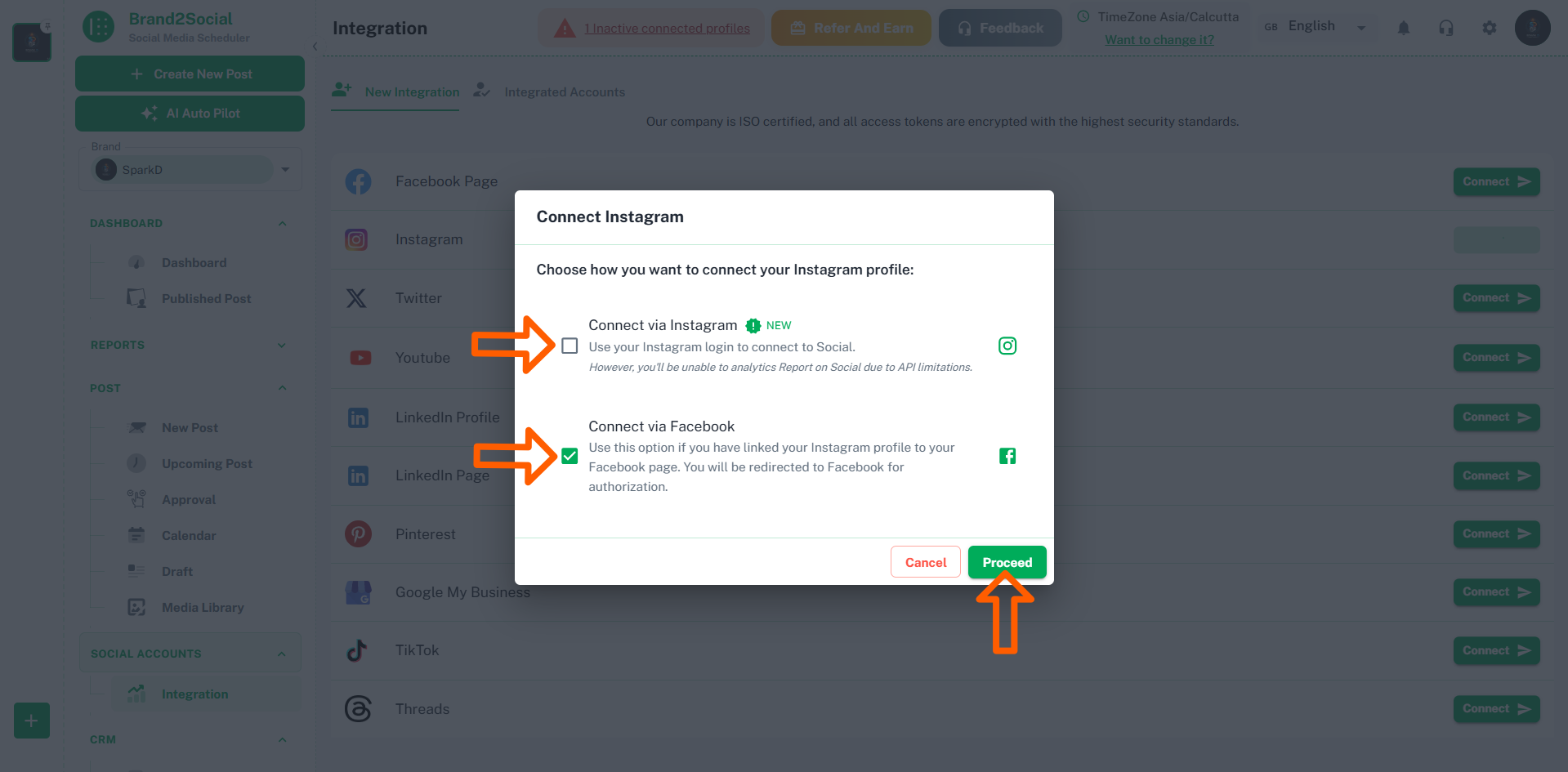 Brand2Social
Social Media Scheduler

Create New Post
AI Auto Pilot

Brand
SparkD

DASHBOARD
Dashboard
Published Post

REPORTS

POST
New Post
Upcoming Post
Approval
Calendar
Draft
Media Library

SOCIAL ACCOUNTS
Integration

CRM

Integration

1 Inactive connected profiles
Refer And Earn
Feedback
TimeZone Asia/Calcutta
Want to change it?
GB English

New Integration
Integrated Accounts

Our company is ISO certified, and all access tokens are encrypted with the highest security standards.

Facebook Page
Connect
Instagram
Twitter
Connect
Youtube
Connect
LinkedIn Profile
Connect
LinkedIn Page
Connect
Pinterest
Connect
Google My Business
Connect
TikTok
Connect
Threads
Connect

Connect Instagram

Choose how you want to connect your Instagram profile:

Connect via Instagram NEW
Use your Instagram login to connect to Social.
However, you'll be unable to analytics Report on Social due to API limitations.

Connect via Facebook
Use this option if you have linked your Instagram profile to your Facebook page. You will be redirected to Facebook for authorization.

Cancel
Proceed